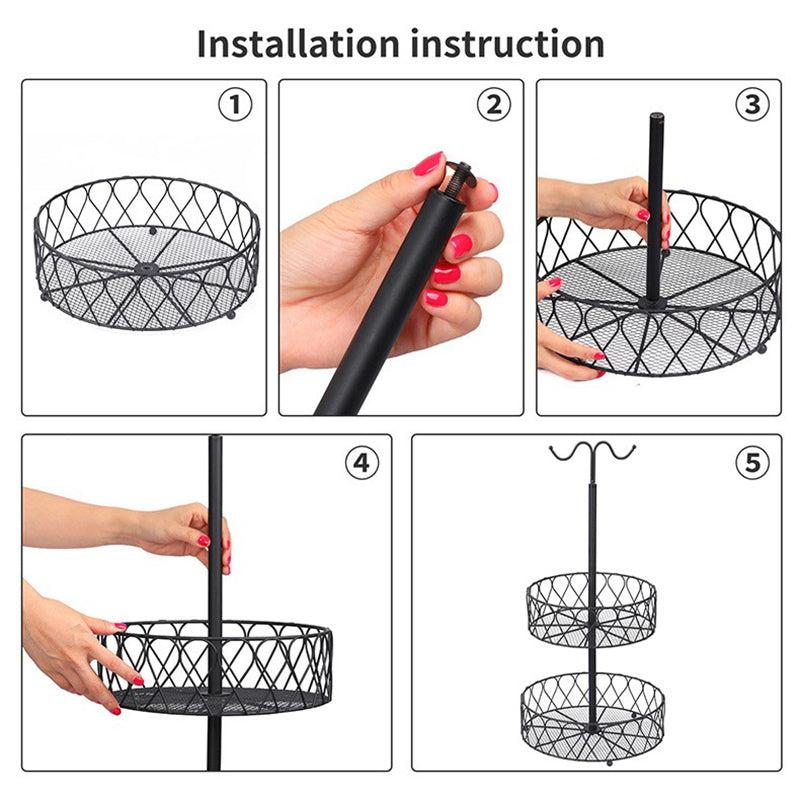 Installation instruction

①

②

③

④

⑤